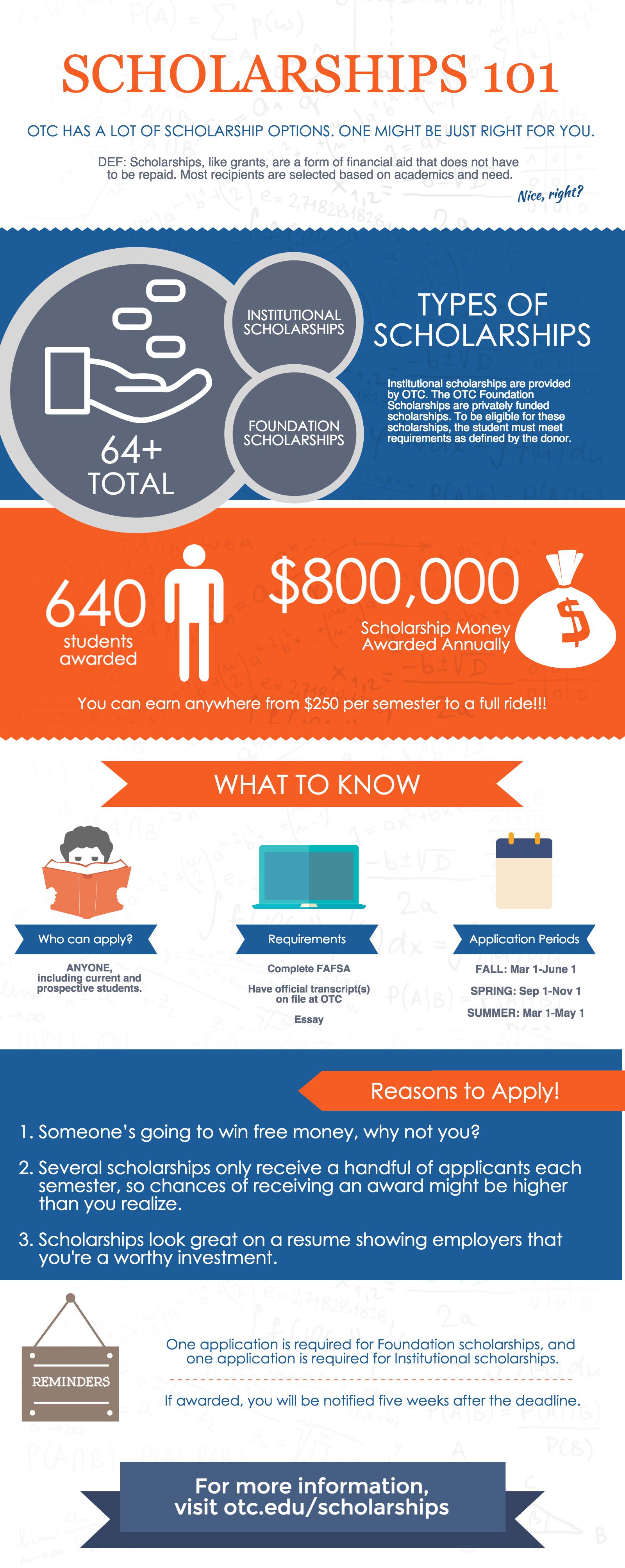 SCHOLARSHIPS 101

OTC HAS A LOT OF SCHOLARSHIP OPTIONS. ONE MIGHT BE JUST RIGHT FOR YOU.

DEF: Scholarships, like grants, are a form of financial aid that does not have to be repaid. Most recipients are selected based on academics and need.

Nice, right?

64+ TOTAL

INSTITUTIONAL SCHOLARSHIPS

FOUNDATION SCHOLARSHIPS

TYPES OF SCHOLARSHIPS

Institutional scholarships are provided by OTC. The OTC Foundation Scholarships are privately funded scholarships. To be eligible for these scholarships, the student must meet requirements as defined by the donor.

640 students awarded

$800,000 Scholarship Money Awarded Annually

$

You can earn anywhere from $250 per semester to a full ride!!!

WHAT TO KNOW

Who can apply?

ANYONE, including current and prospective students.

Requirements

Complete FAFSA

Have official transcript(s) on file at OTC

Essay

Application Periods

FALL: Mar 1-June 1

SPRING: Sep 1-Nov 1

SUMMER: Mar 1-May 1

Reasons to Apply!

1. Someone's going to win free money, why not you?

2. Several scholarships only receive a handful of applicants each semester, so chances of receiving an award might be higher than you realize.

3. Scholarships look great on a resume showing employers that you're a worthy investment.

REMINDERS

One application is required for Foundation scholarships, and one application is required for Institutional scholarships.

If awarded, you will be notified five weeks after the deadline.

For more information, visit otc.edu/scholarships